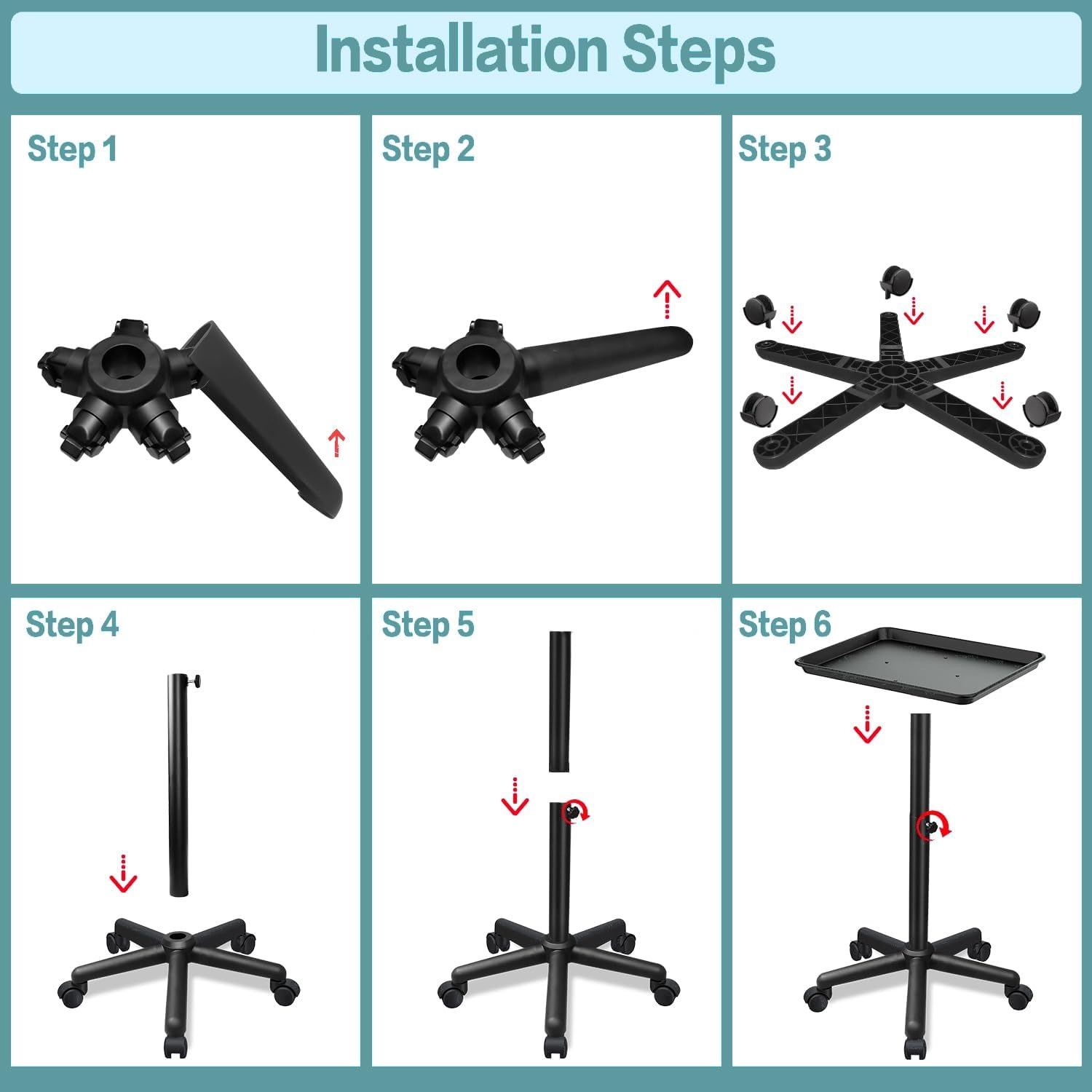 Installation Steps

Step 1

Step 2

Step 3

Step 4

Step 5

Step 6