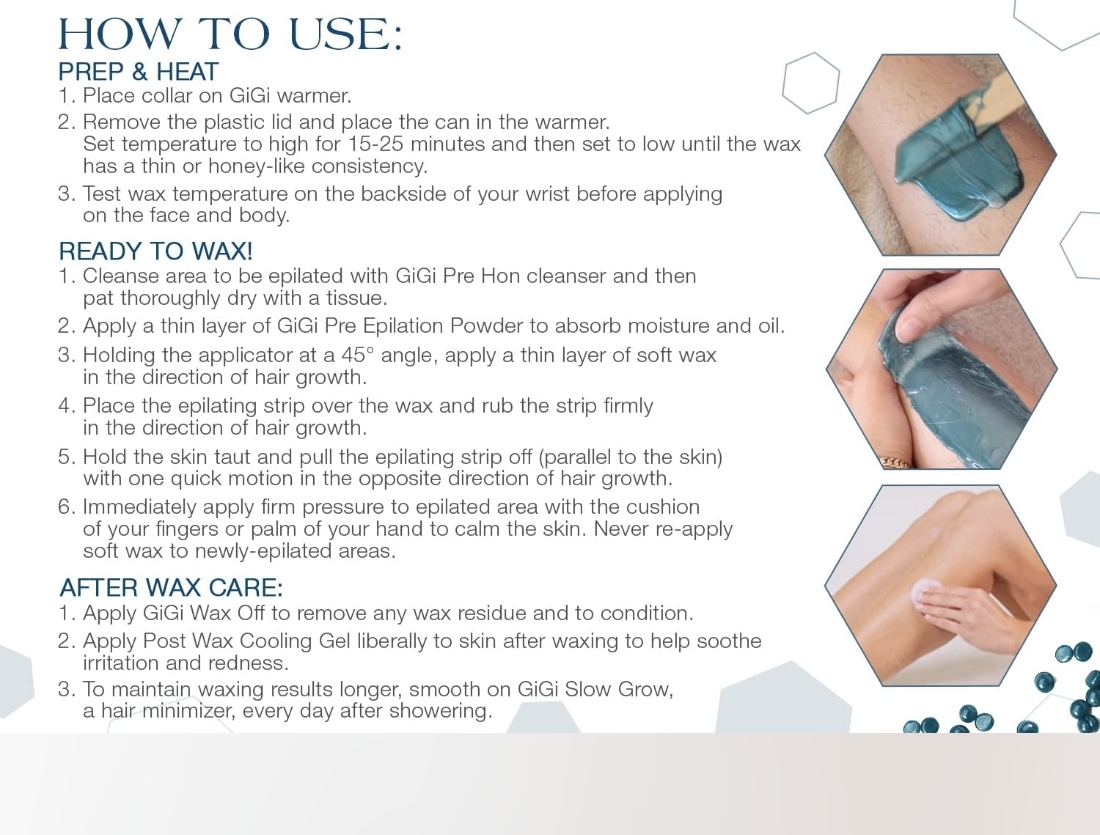 HOW TO USE:
PREP & HEAT
1. Place collar on GiGi warmer.
2. Remove the plastic lid and place the can in the warmer. Set temperature to high for 15-25 minutes and then set to low until the wax has a thin or honey-like consistency.
3. Test wax temperature on the backside of your wrist before applying on the face and body.

READY TO WAX!
1. Cleanse area to be epilated with GiGi Pre Hon cleanser and then pat thoroughly dry with a tissue.
2. Apply a thin layer of GiGi Pre Epilation Powder to absorb moisture and oil.
3. Holding the applicator at a 45° angle, apply a thin layer of soft wax in the direction of hair growth.
4. Place the epilating strip over the wax and rub the strip firmly in the direction of hair growth.
5. Hold the skin taut and pull the epilating strip off (parallel to the skin) with one quick motion in the opposite direction of hair growth.
6. Immediately apply firm pressure to epilated area with the cushion of your fingers or palm of your hand to calm the skin. Never re-apply soft wax to newly-epilated areas.

AFTER WAX CARE:
1. Apply GiGi Wax Off to remove any wax residue and to condition.
2. Apply Post Wax Cooling Gel liberally to skin after waxing to help soothe irritation and redness.
3. To maintain waxing results longer, smooth on GiGi Slow Grow, a hair minimizer, every day after showering.